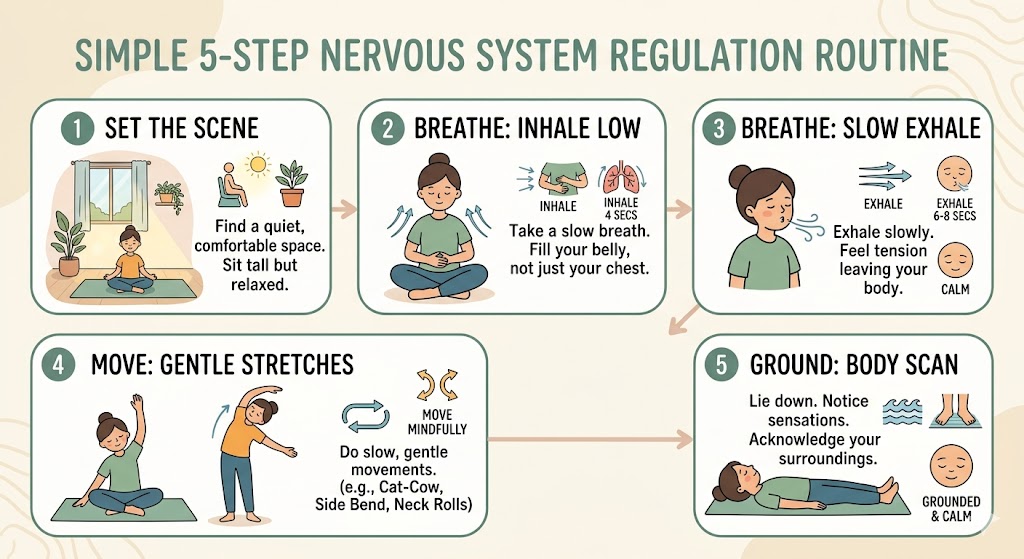 SIMPLE 5-STEP NERVOUS SYSTEM REGULATION ROUTINE

1 SET THE SCENE

Find a quiet, comfortable space. Sit tall but relaxed.

2 BREATHE: INHALE LOW

INHALE

INHALE 4 SECS

Take a slow breath. Fill your belly, not just your chest.

3 BREATHE: SLOW EXHALE

EXHALE

EXHALE 6-8 SECS

Exhale slowly. Feel tension leaving your body.

CALM

4 MOVE: GENTLE STRETCHES

MOVE MINDFULLY

Do slow, gentle movements. (e.g., Cat-Cow, Side Bend, Neck Rolls)

5 GROUND: BODY SCAN

Lie down. Notice sensations. Acknowledge your surroundings.

GROUNDED & CALM