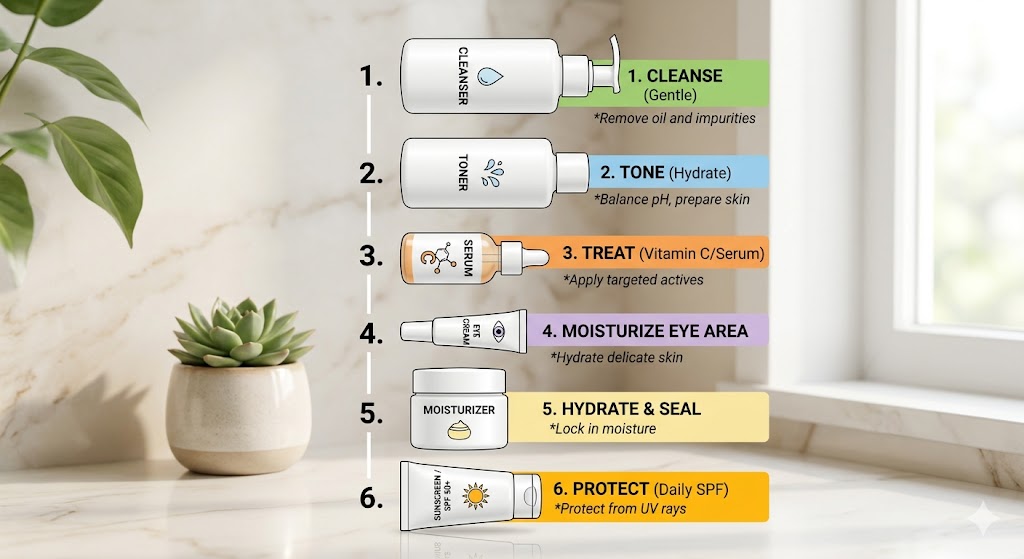 1.

CLEANSER

1. CLEANSE (Gentle)

*Remove oil and impurities

2.

TONER

2. TONE (Hydrate)

*Balance pH, prepare skin

3.

SERUM

C

3. TREAT (Vitamin C/Serum)

*Apply targeted actives

4.

EYE CREAM

4. MOISTURIZE EYE AREA

*Hydrate delicate skin

5.

MOISTURIZER

5. HYDRATE & SEAL

*Lock in moisture

6.

SUNSCREEN / SPF 50+

6. PROTECT (Daily SPF)

*Protect from UV rays